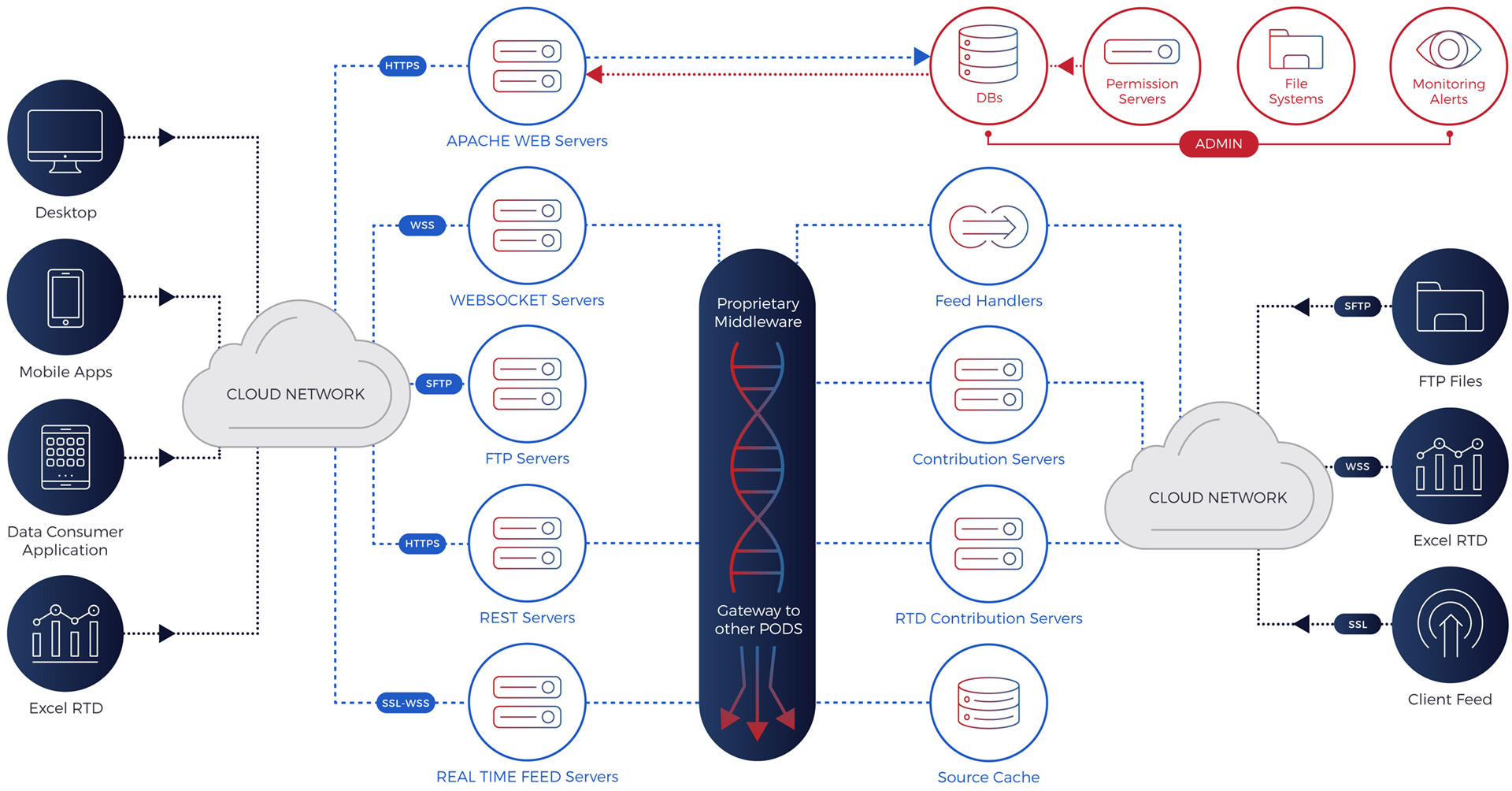 Desktop

Mobile Apps

Data Consumer Application

Excel RTD

CLOUD NETWORK

HTTPS

APACHE WEB Servers

WSS

WEBSOCKET Servers

SFTP

FTP Servers

HTTPS

REST Servers

SSL-WSS

REAL TIME FEED Servers

Proprietary Middleware

Gateway to other PODS

DBs

Permission Servers

File Systems

Monitoring Alerts

ADMIN

Feed Handlers

Contribution Servers

RTD Contribution Servers

Source Cache

CLOUD NETWORK

SFTP

FTP Files

WSS

Excel RTD

SSL

Client Feed